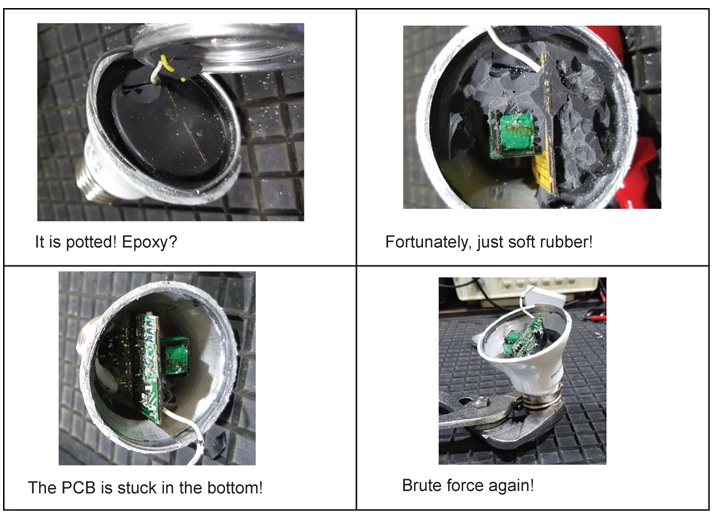 It is potted! Epoxy?

Fortunately, just soft rubber!

The PCB is stuck in the bottom!

Brute force again!