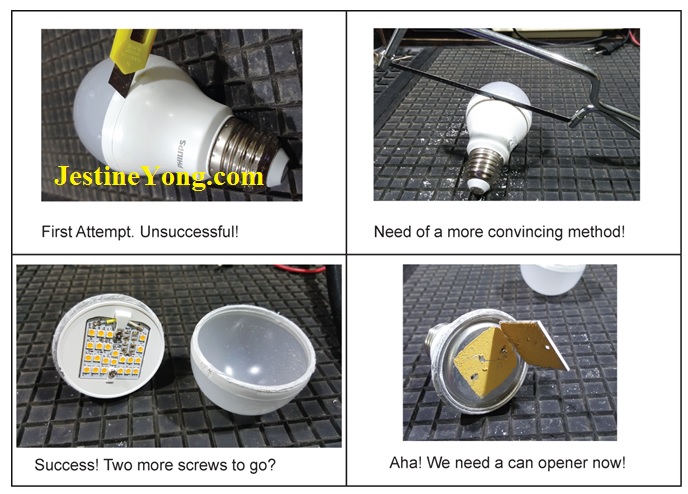 PHILIPS

JestineYong.com

First Attempt. Unsuccessful!

Need of a more convincing method!

Success! Two more screws to go?

Aha! We need a can opener now!