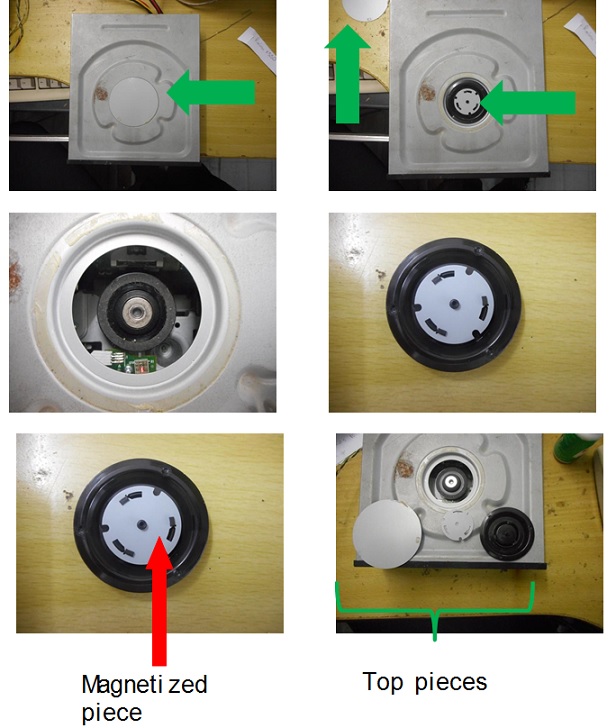 Magnetized piece

Top pieces