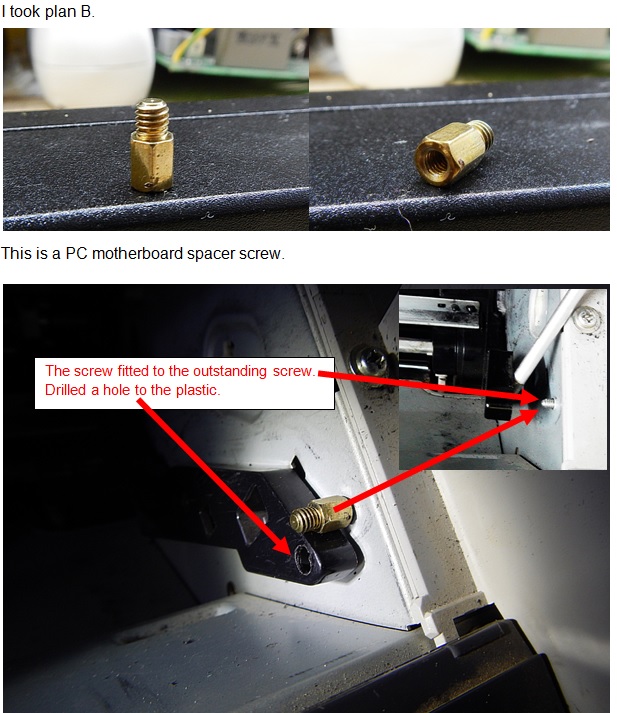 I took plan B.

This is a PC motherboard spacer screw.

The screw fitted to the outstanding screw.
Drilled a hole to the plastic.