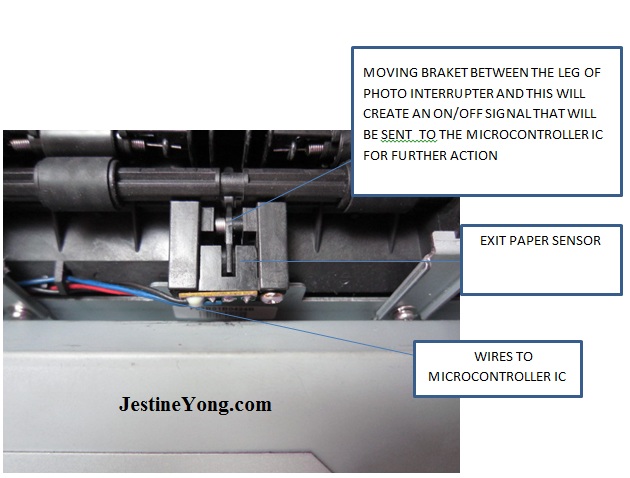 MOVING BRAKET BETWEEN THE LEG OF PHOTO INTERRUPTER AND THIS WILL CREATE AN ON/OFF SIGNAL THAT WILL BE SENT TO THE MICROCONTROLLER IC FOR FURTHER ACTION

EXIT PAPER SENSOR

WIRES TO MICROCONTROLLER IC

JestineYong.com